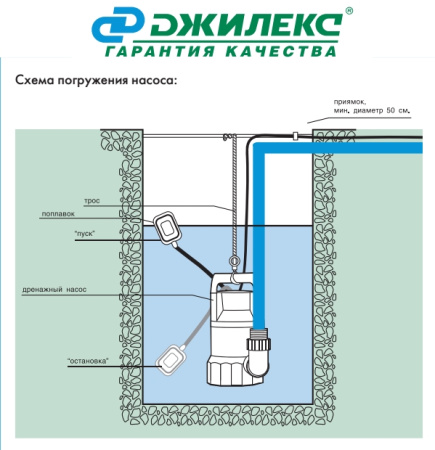 ДЖИЛЕКС®
ГАРАНТИЯ КАЧЕСТВА

Схема погружения насоса:

приямок,
мин. диаметр 50 см.

трос

поплавок

"пуск"

дренажный насос

"остановка"